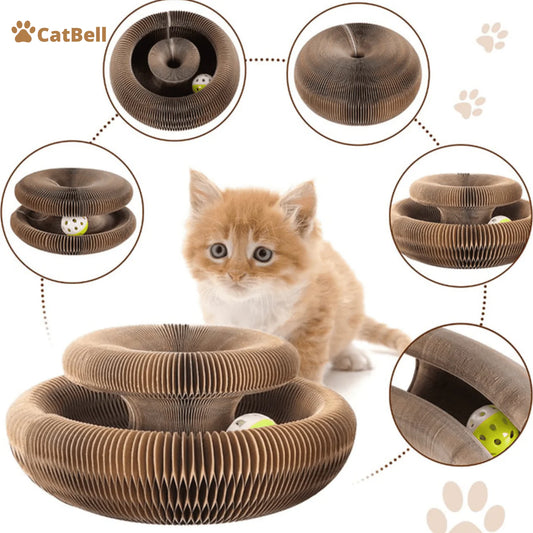 CatBell